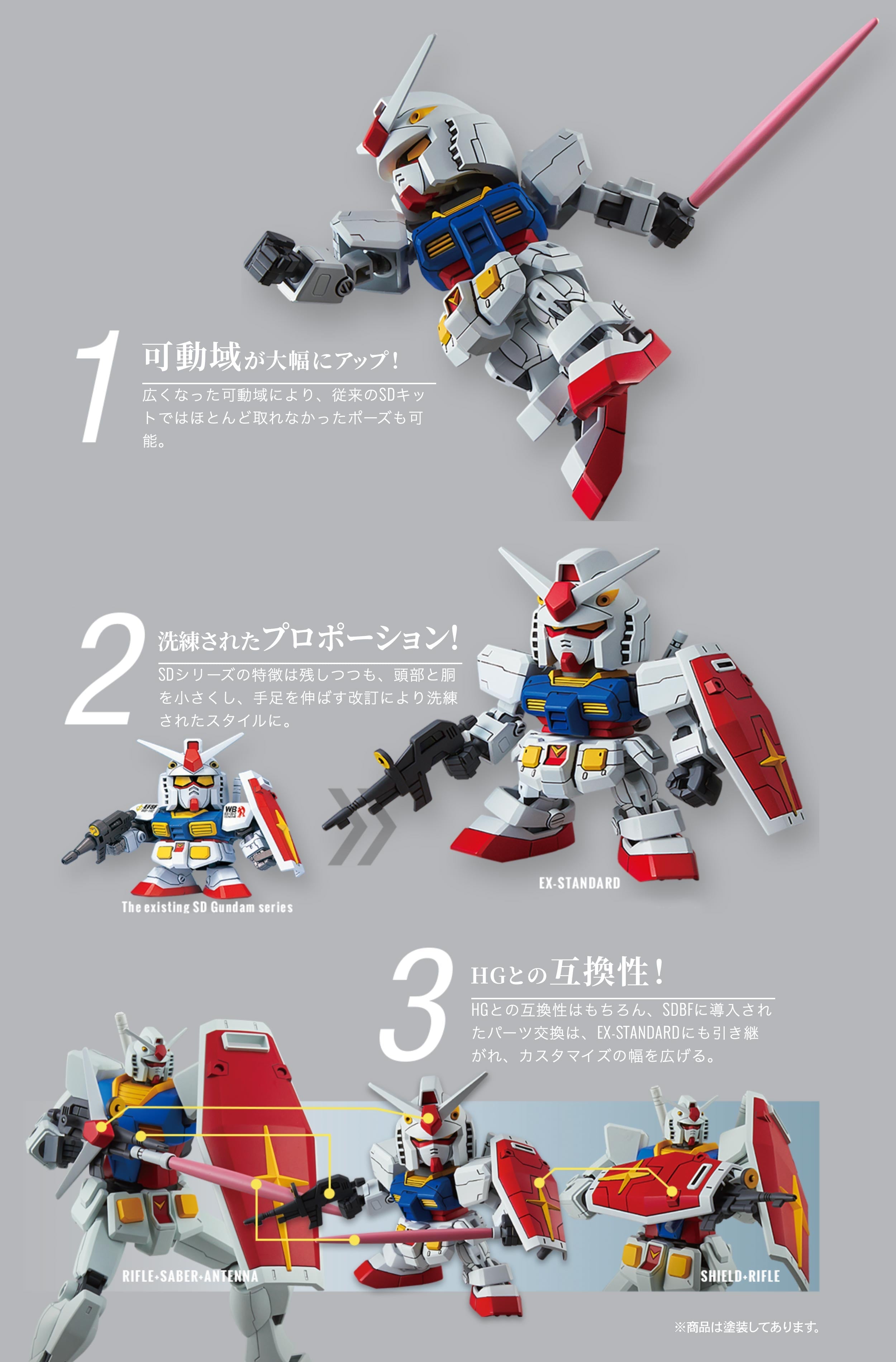 1
可動域が大幅にアップ!
広くなった可動域により、従来のSDキットではほとんど取れなかったポーズも可能。

2
洗練されたプロポーション!
SDシリーズの特徴は残しつつも、頭部と胴を小さくし、手足を伸ばす改訂により洗練されたスタイルに。

The existing SD Gundam series

EX-STANDARD

3
HGとの互換性!
HGとの互換性はもちろん、SDBFに導入されたパーツ交換は、EX-STANDARDにも引き継がれ、カスタマイズの幅を広げる。

RIFLE+SABER+ANTENNA

SHIELD+RIFLE

※商品は塗装してあります。